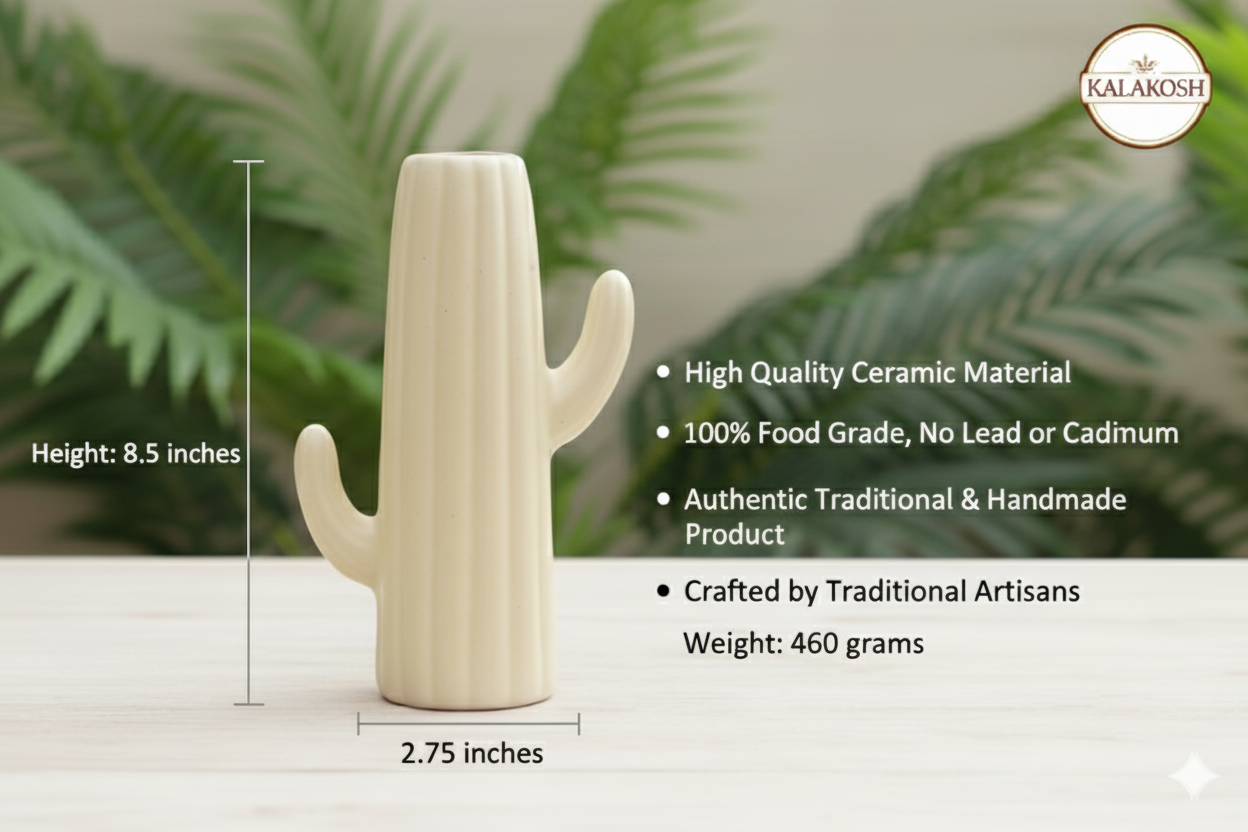 KALAKOSH

Height: 8.5 inches

2.75 inches

• High Quality Ceramic Material

• 100% Food Grade, No Lead or Cadimum

• Authentic Traditional & Handmade Product

• Crafted by Traditional Artisans

Weight: 460 grams