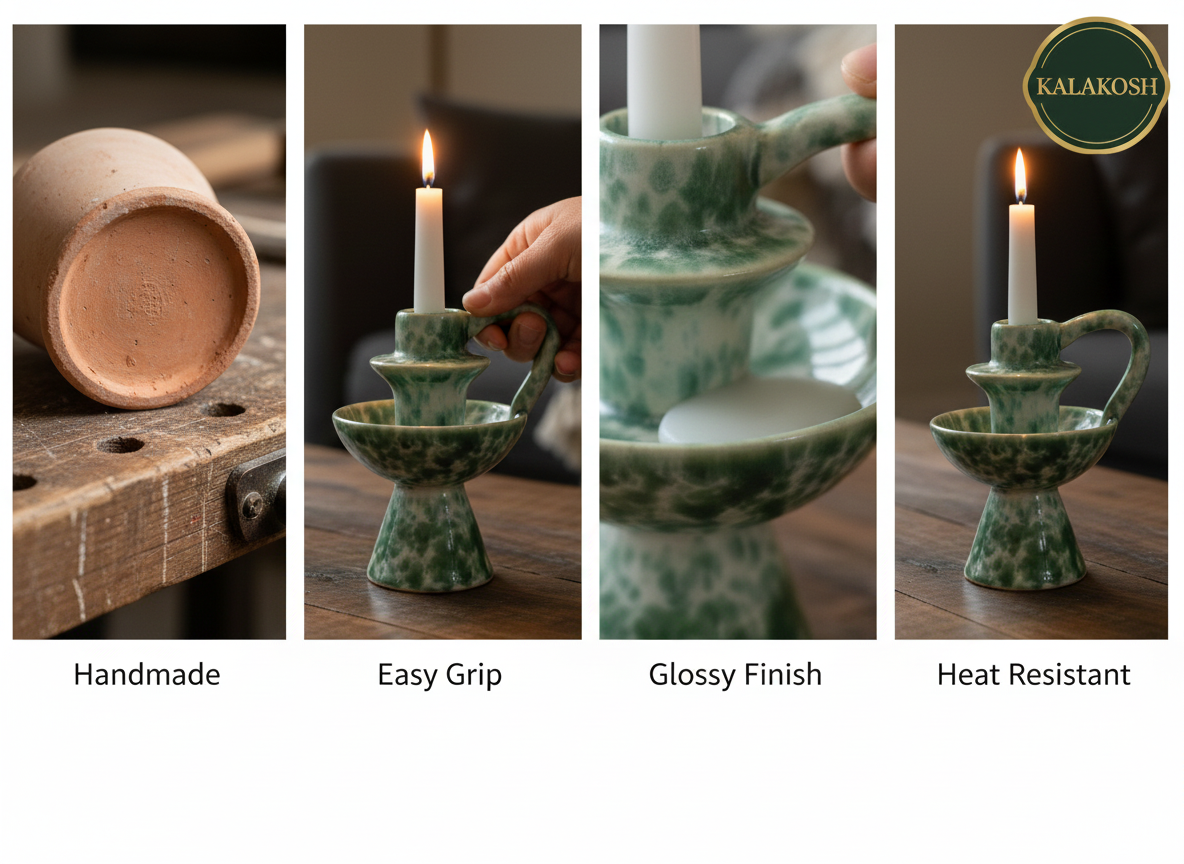 KALAKOSH

Handmade

Easy Grip

Glossy Finish

Heat Resistant