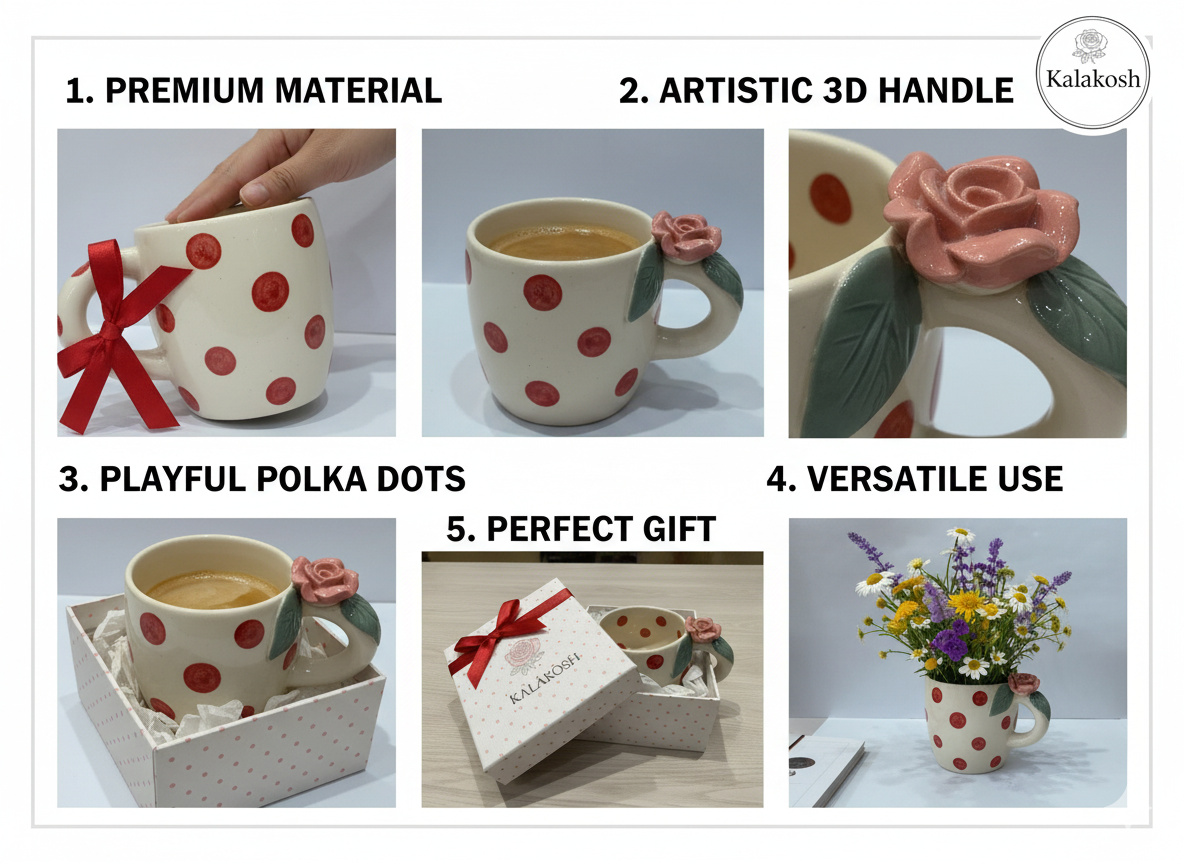 1. PREMIUM MATERIAL

2. ARTISTIC 3D HANDLE

Kalakosh

3. PLAYFUL POLKA DOTS

5. PERFECT GIFT

4. VERSATILE USE

KALAKOSH