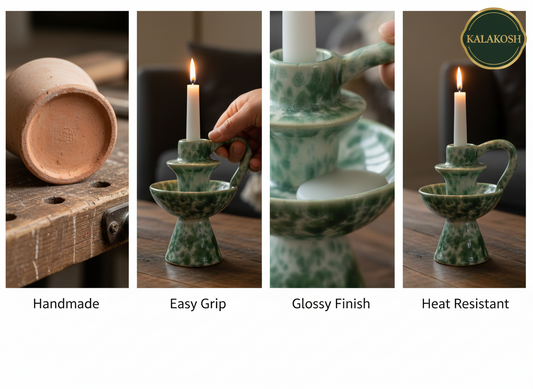 KALAKOSH

Handmade

Easy Grip

Glossy Finish

Heat Resistant